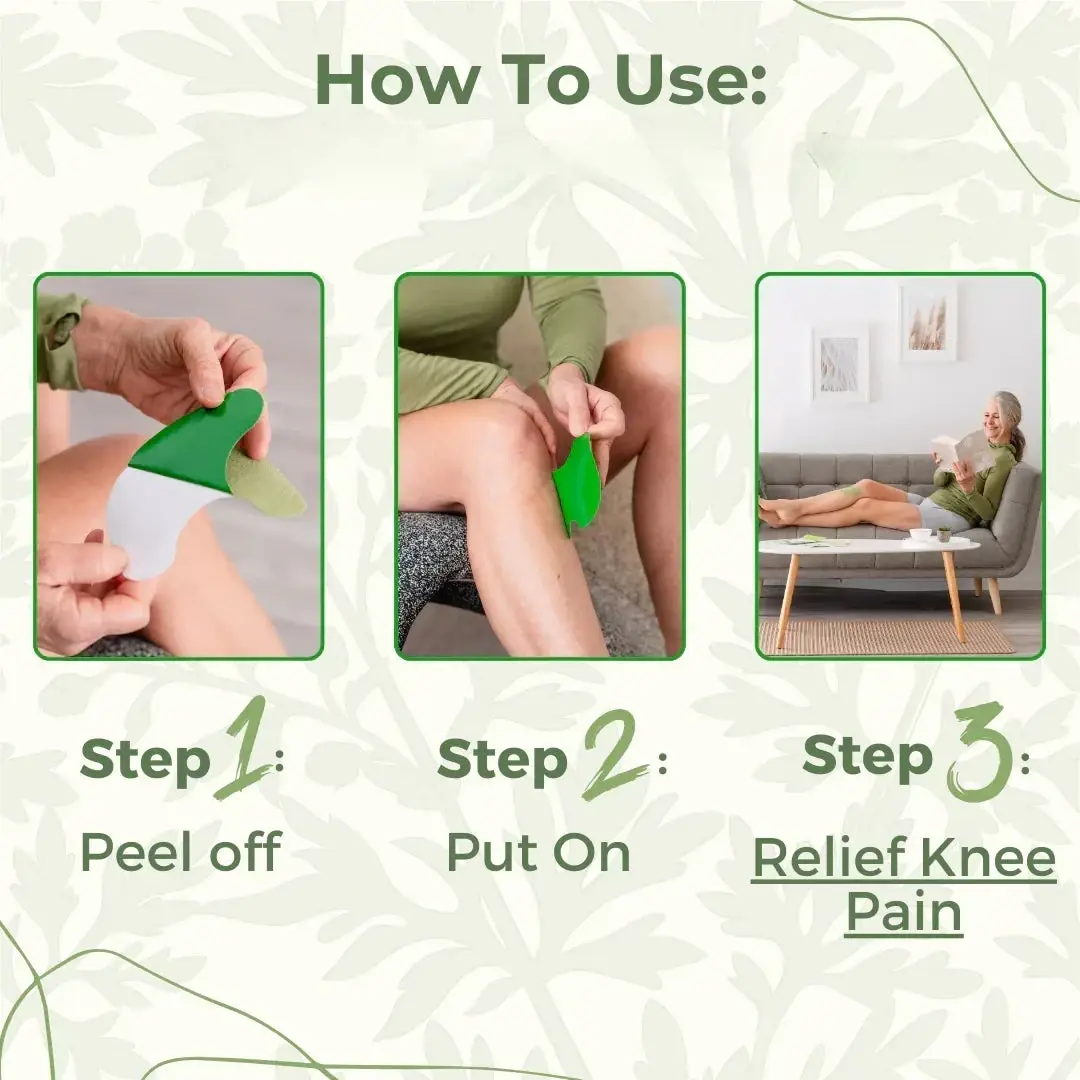 How To Use:

Step 1:
Peel off

Step 2:
Put On

Step 3:
Relief Knee Pain