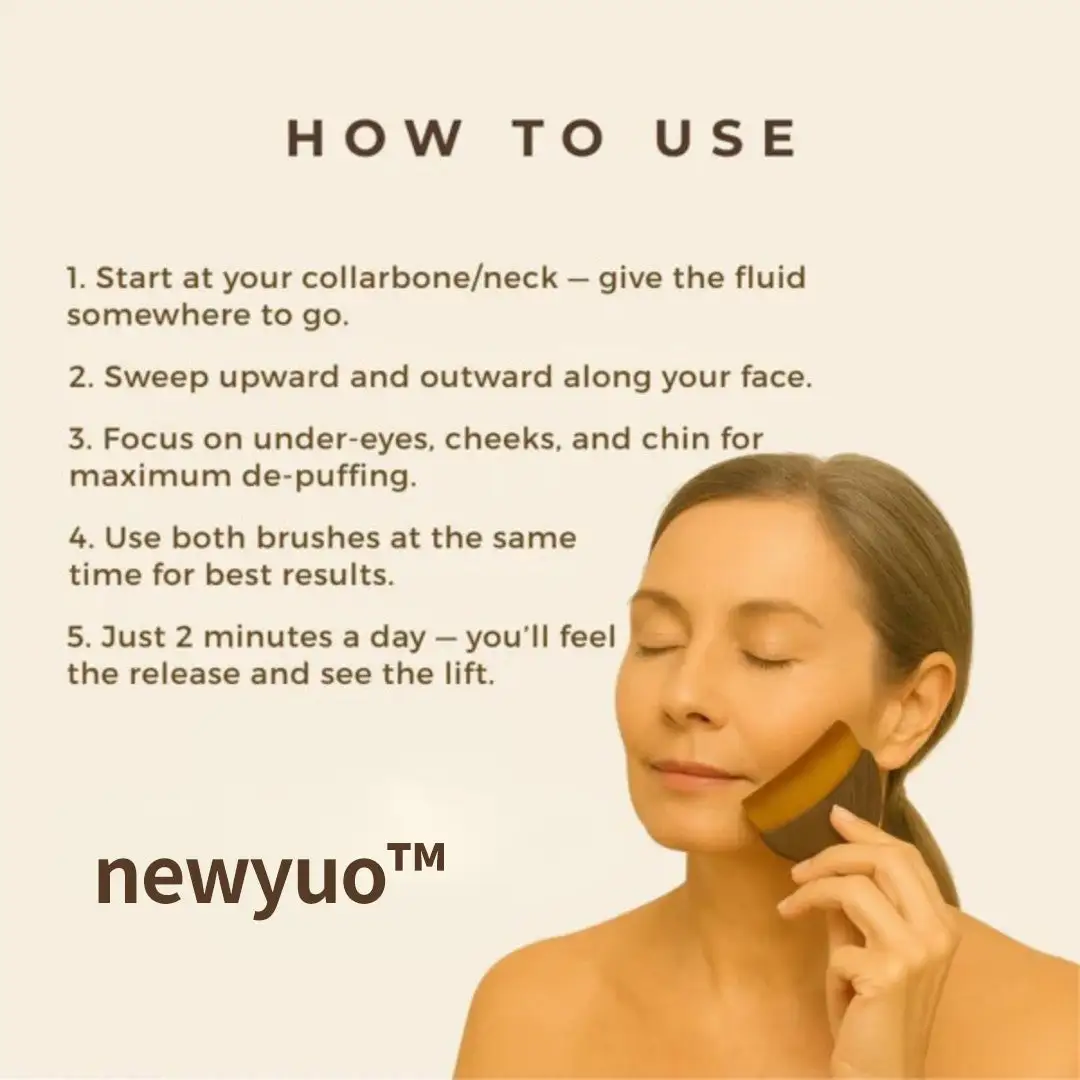 HOW TO USE

1. Start at your collarbone/neck — give the fluid somewhere to go.

2. Sweep upward and outward along your face.

3. Focus on under-eyes, cheeks, and chin for maximum de-puffing.

4. Use both brushes at the same time for best results.

5. Just 2 minutes a day — you'll feel the release and see the lift.

newyuo™