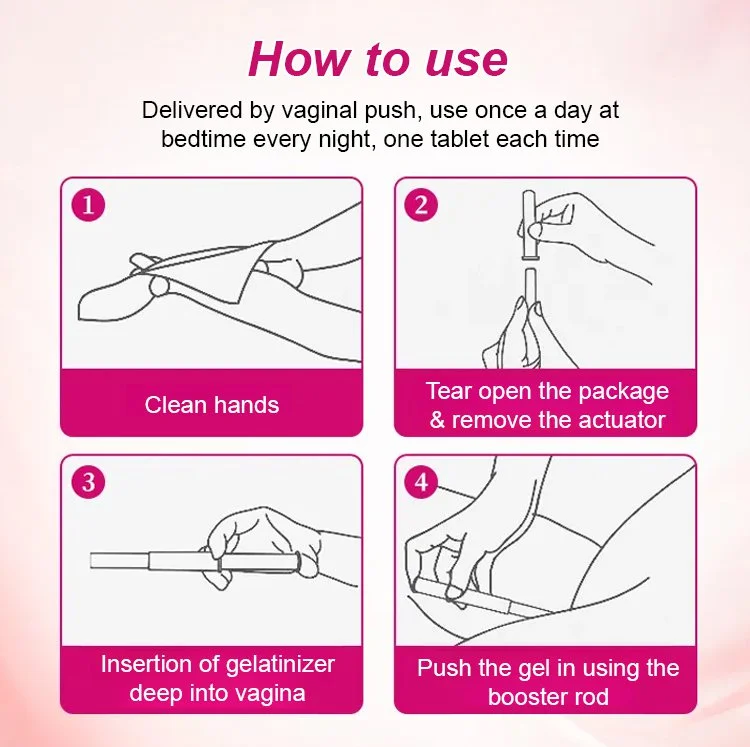 How to use

Delivered by vaginal push, use once a day at bedtime every night, one tablet each time

1

Clean hands

2

Tear open the package & remove the actuator

3

Insertion of gelatinizer deep into vagina

4

Push the gel in using the booster rod